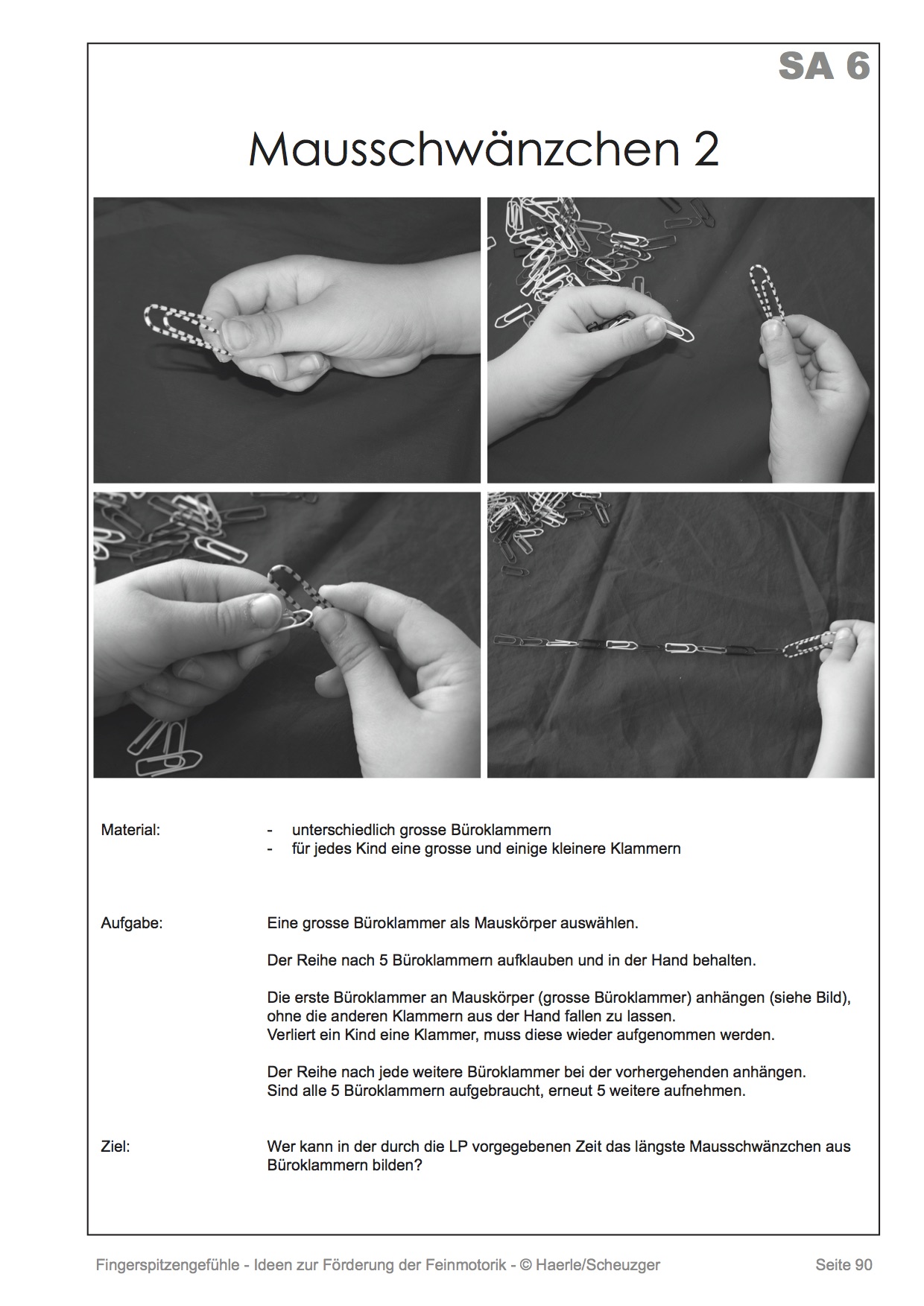 SA 6

Mausschwänzchen 2

Material:
- unterschiedlich grosse Büroklammern
- für jedes Kind eine grosse und einige kleinere Klammern

Aufgabe:
Eine grosse Büroklammer als Mauskörper auswählen.

Der Reihe nach 5 Büroklammern aufklauben und in der Hand behalten.

Die erste Büroklammer an Mauskörper (grosse Büroklammer) anhängen (siehe Bild), ohne die anderen Klammern aus der Hand fallen zu lassen.
Verliert ein Kind eine Klammer, muss diese wieder aufgenommen werden.

Der Reihe nach jede weitere Büroklammer bei der vorhergehenden anhängen.
Sind alle 5 Büroklammern aufgebraucht, erneut 5 weitere aufnehmen.

Ziel:
Wer kann in der durch die LP vorgegebenen Zeit das längste Mausschwänzchen aus Büroklammern bilden?

Fingerspitzengefühle - Ideen zur Förderung der Feinmotorik - © Haerle/Scheuzger

Seite 90